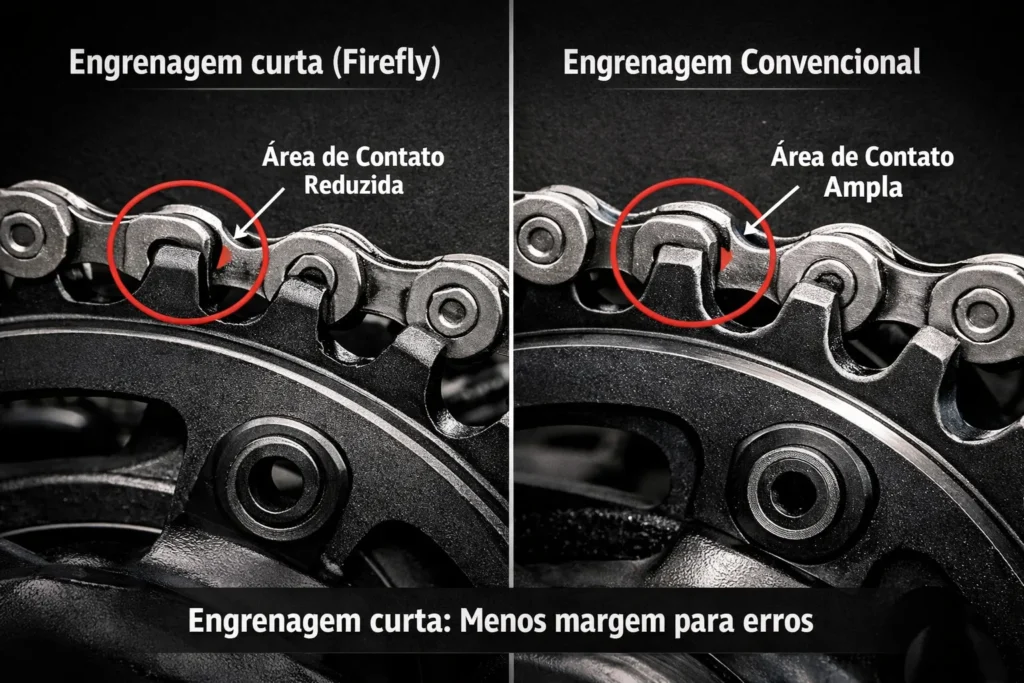 Engrenagem curta (Firefly)

Área de Contato Reduzida

Engrenagem Convencional

Área de Contato Ampla

Engrenagem curta: Menos margem para erros